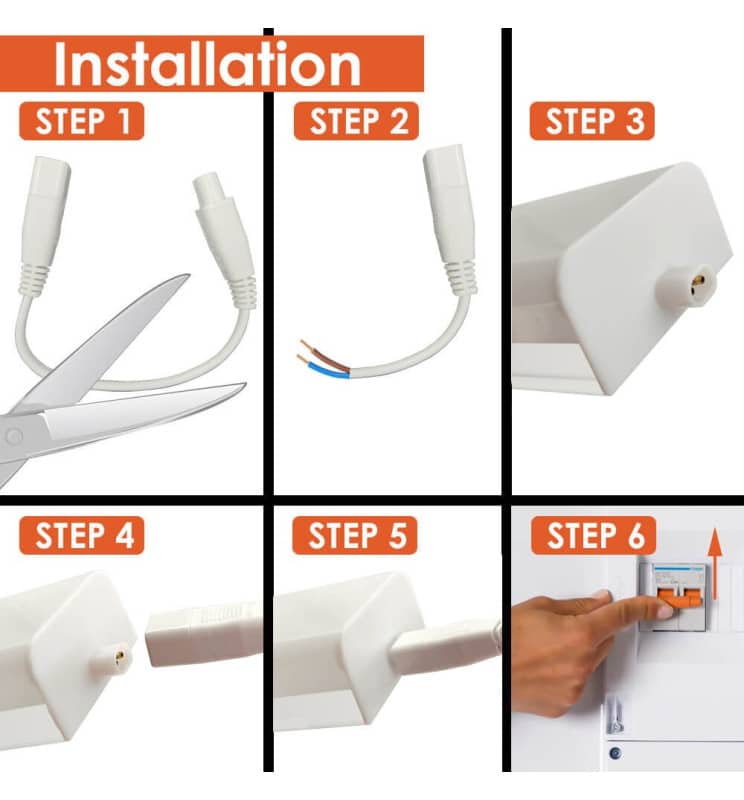 Installation

STEP 1

STEP 2

STEP 3

STEP 4

STEP 5

STEP 6