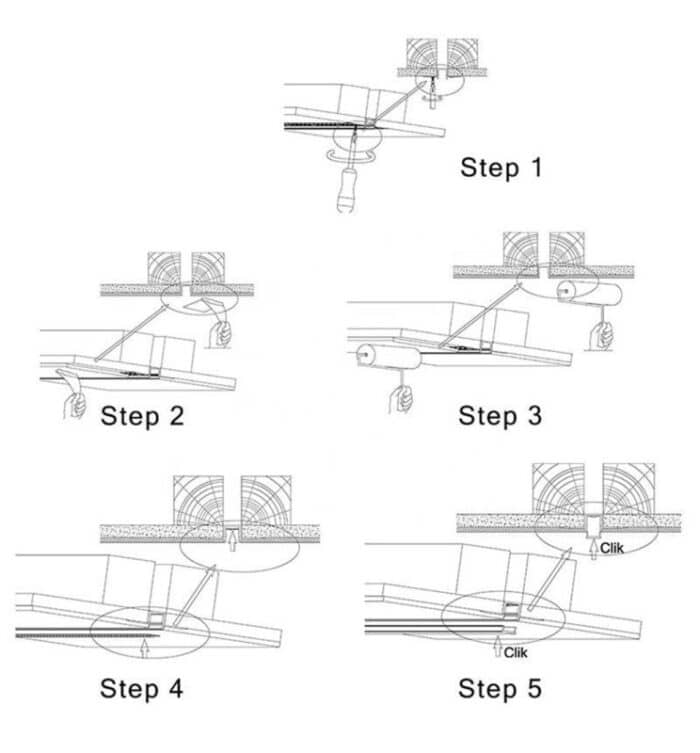 Step 1

Step 2

Step 3

Step 4

Clik

Clik

Step 5