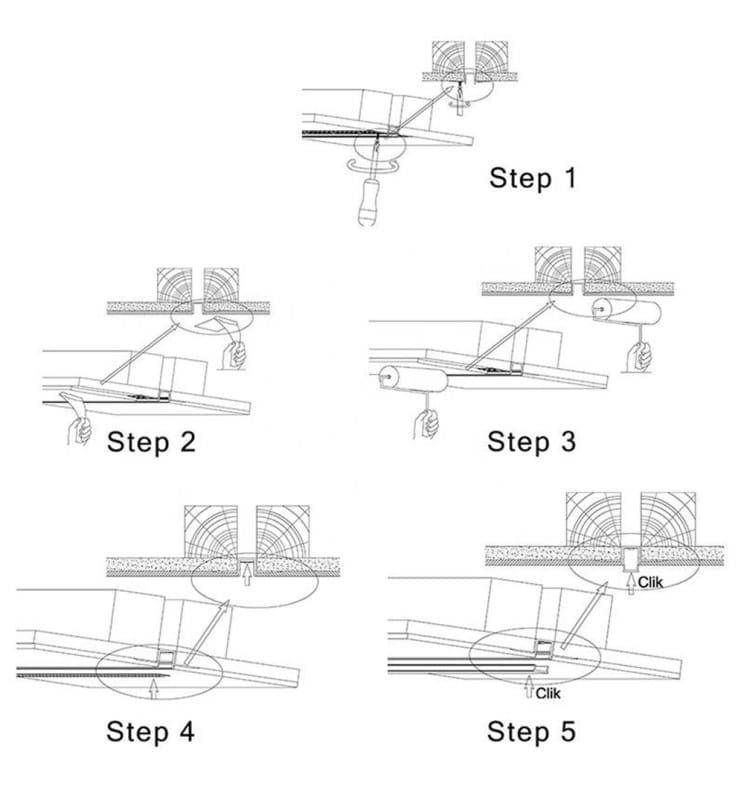 Step 1

Step 2

Step 3

Step 4

Clik

Clik

Step 5